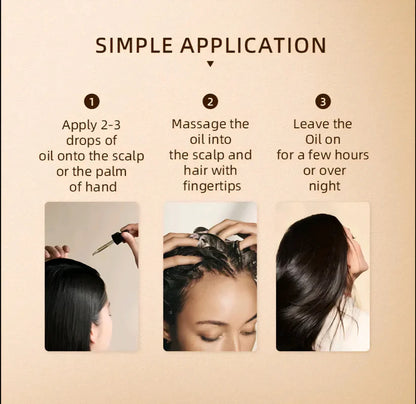 SIMPLE APPLICATION

1
Apply 2-3 drops of oil onto the scalp or the palm of hand

2
Massage the oil into the scalp and hair with fingertips

3
Leave the Oil on for a few hours or over night