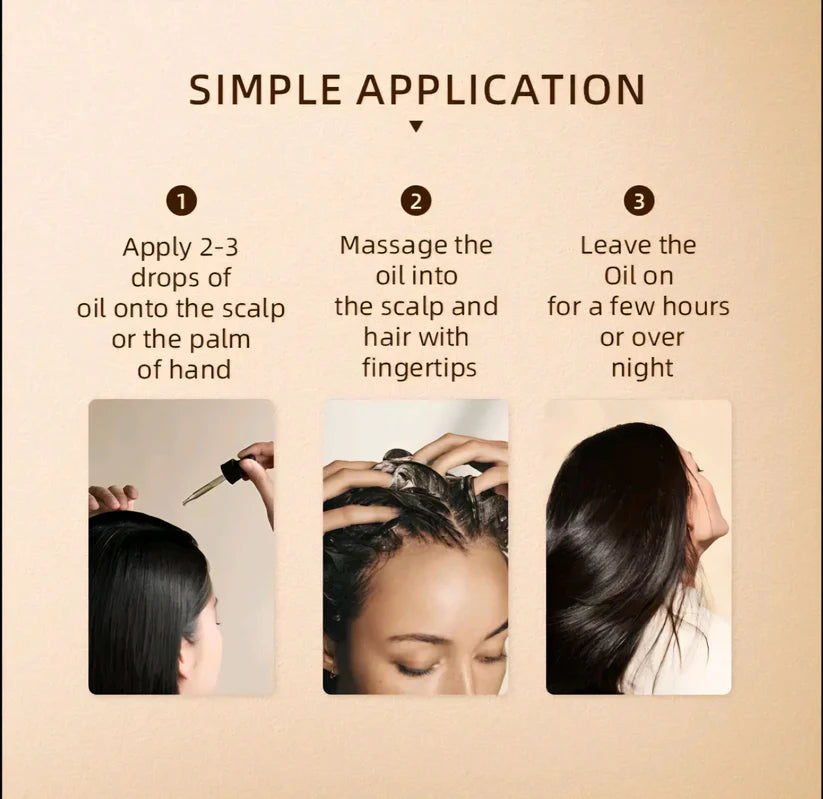 SIMPLE APPLICATION

1
Apply 2-3 drops of oil onto the scalp or the palm of hand

2
Massage the oil into the scalp and hair with fingertips

3
Leave the Oil on for a few hours or over night